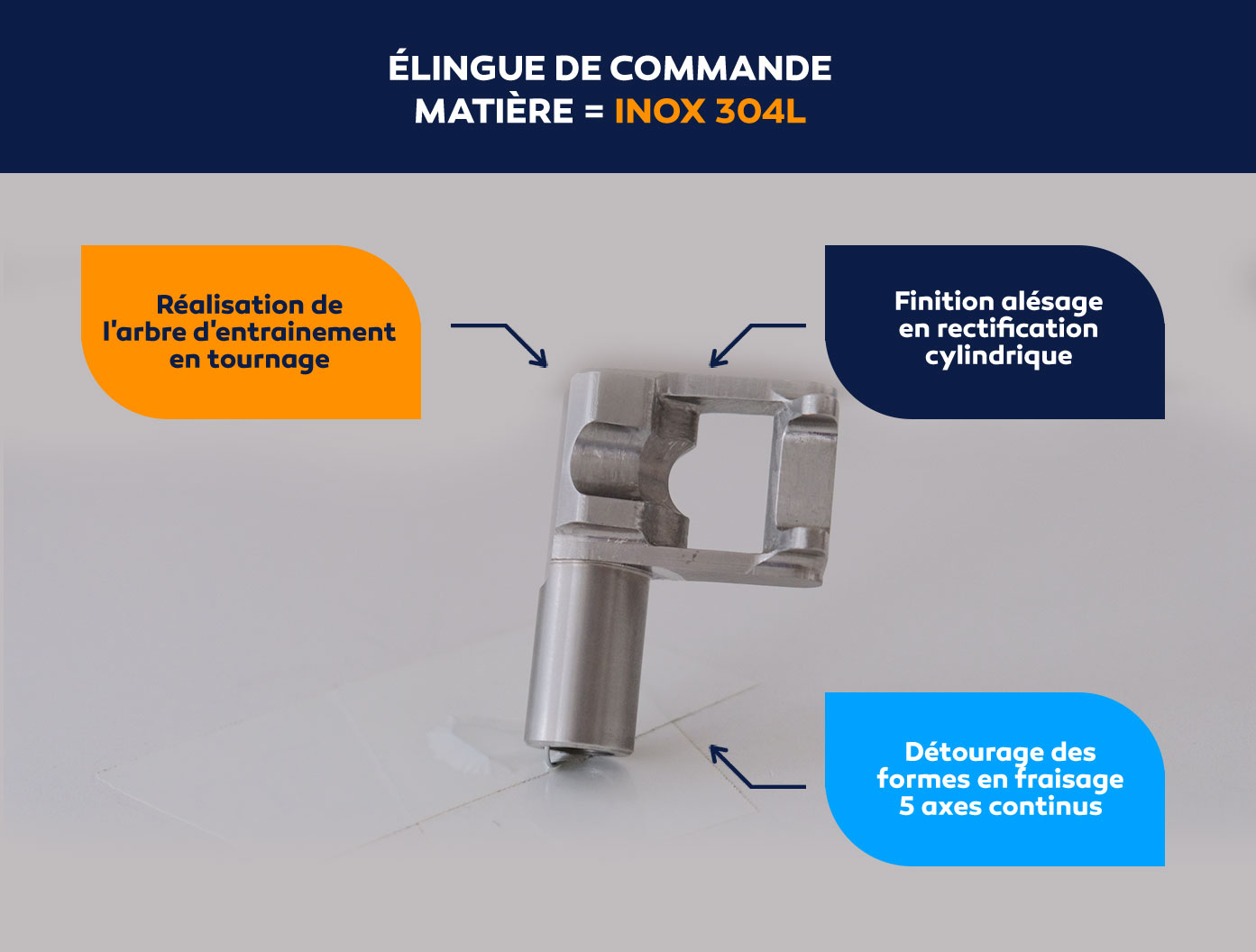 ÉLINGUE DE COMMANDE
MATIÈRE = INOX 304L

Réalisation de l'arbre d'entrainement en tournage

Finition alésage en rectification cylindrique

Détourage des formes en fraisage 5 axes continus